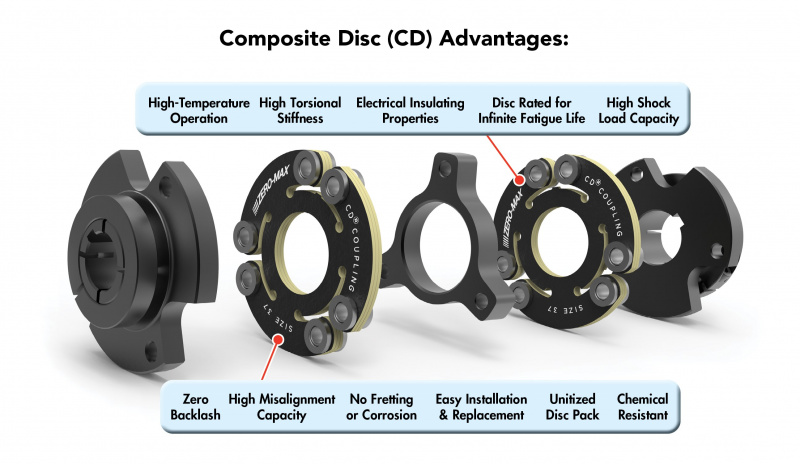 Composite Disc (CD) Advantages:

High-Temperature Operation
High Torsional Stiffness
Electrical Insulating Properties
Disc Rated for Infinite Fatigue Life
High Shock Load Capacity

ZERO-MAX
CD® COUPLING
SIZE 37

ZERO-MAX
CD® COUPLING
SIZE 37

Zero Backlash
High Misalignment Capacity
No Fretting or Corrosion
Easy Installation & Replacement
Unitized Disc Pack
Chemical Resistant